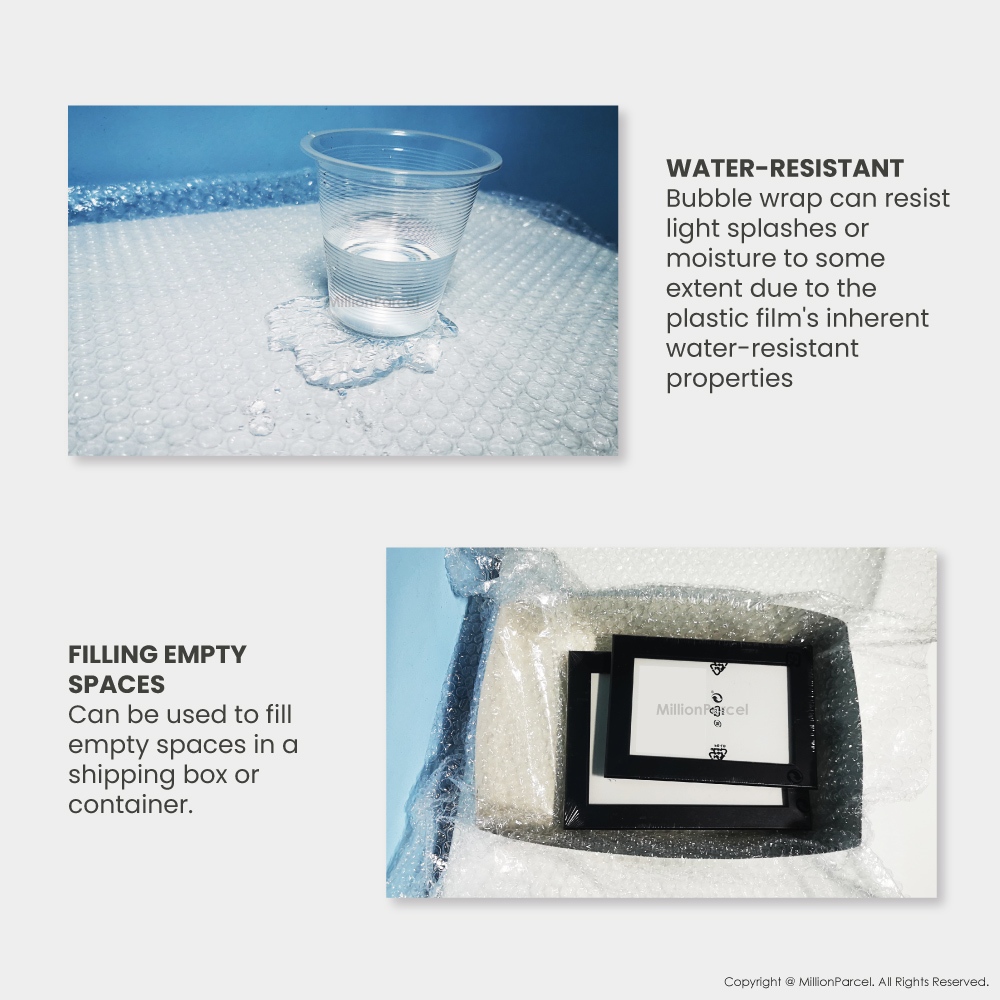 MillionParcel

WATER-RESISTANT
Bubble wrap can resist light splashes or moisture to some extent due to the plastic film's inherent water-resistant properties

FILLING EMPTY SPACES
Can be used to fill empty spaces in a shipping box or container.

MillionParcel

Copyright @ MillionParcel. All Rights Reserved.