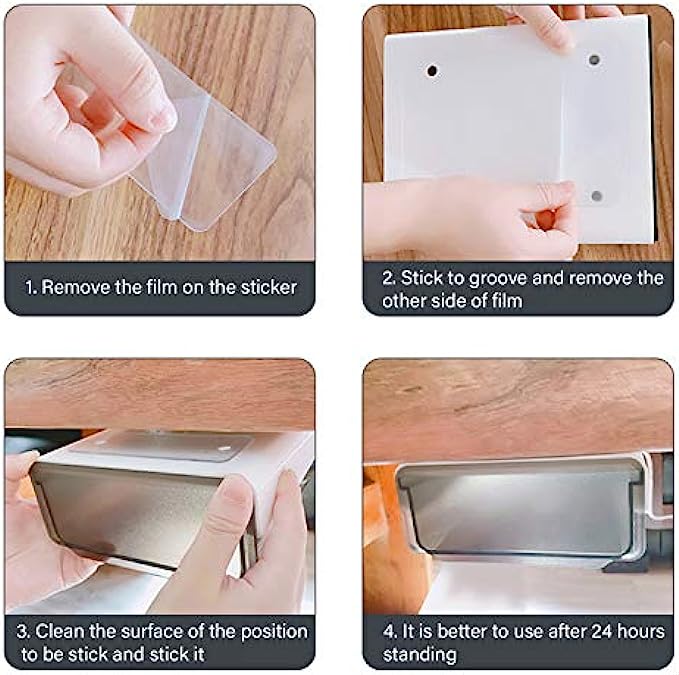 1. Remove the film on the sticker

2. Stick to groove and remove the other side of film

3. Clean the surface of the position to be stick and stick it

4. It is better to use after 24 hours standing