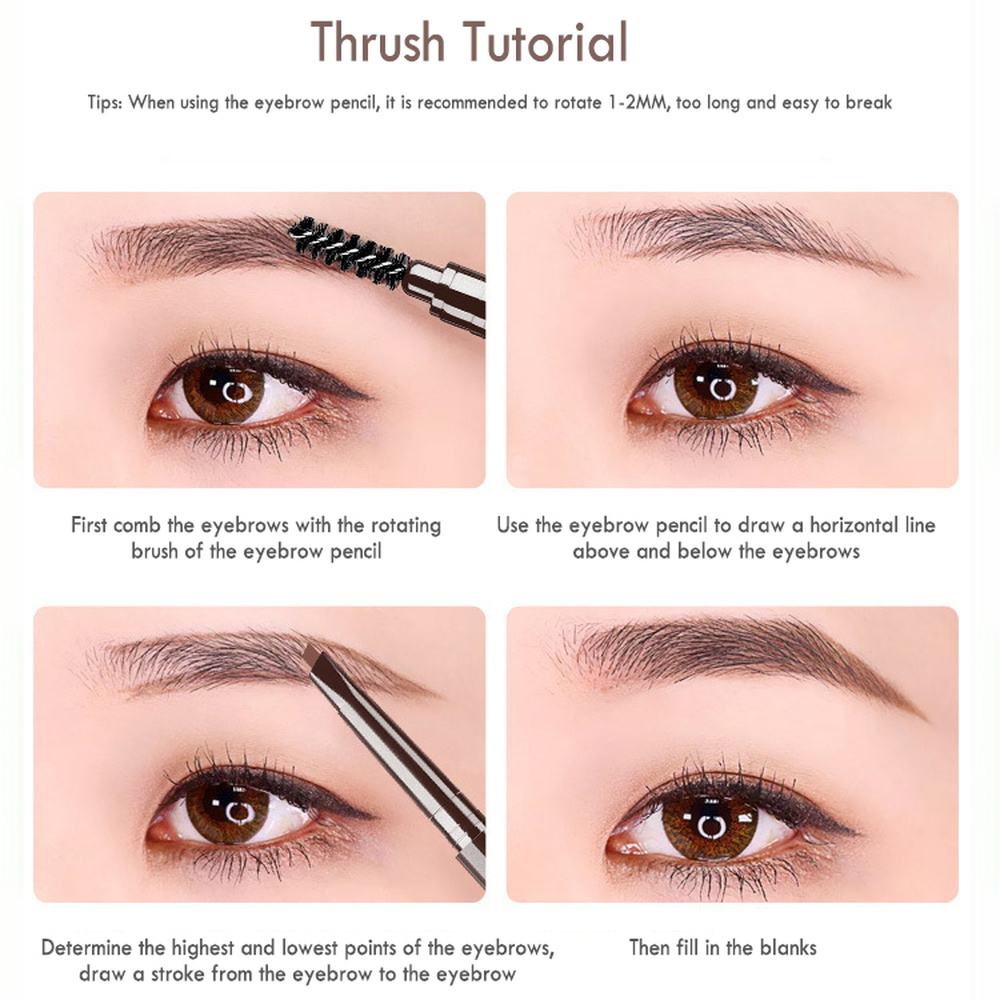 Thrush Tutorial

Tips: When using the eyebrow pencil, it is recommended to rotate 1-2MM, too long and easy to break

First comb the eyebrows with the rotating brush of the eyebrow pencil

Use the eyebrow pencil to draw a horizontal line above and below the eyebrows

Determine the highest and lowest points of the eyebrows, draw a stroke from the eyebrow to the eyebrow

Then fill in the blanks