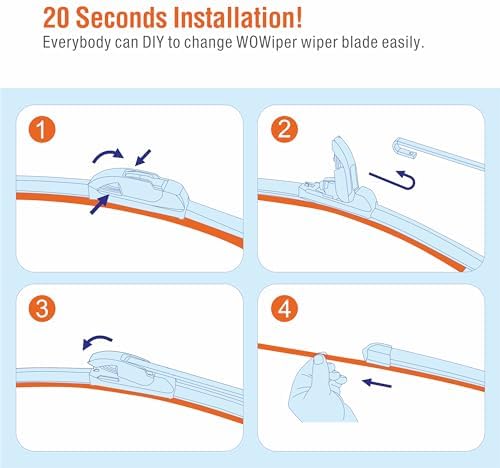 20 Seconds Installation!
Everybody can DIY to change WOWiper wiper blade easily.

1

2

3

4