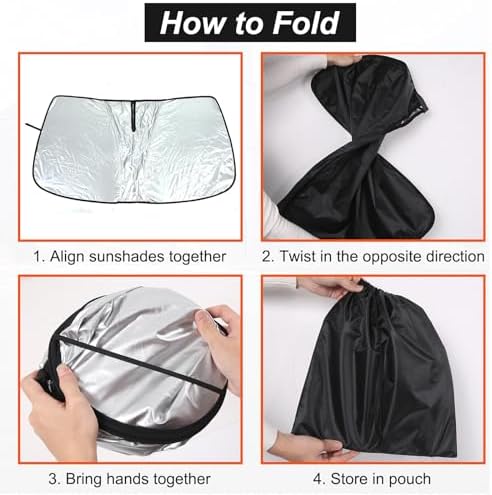 How to Fold

1. Align sunshades together

2. Twist in the opposite direction

3. Bring hands together

4. Store in pouch