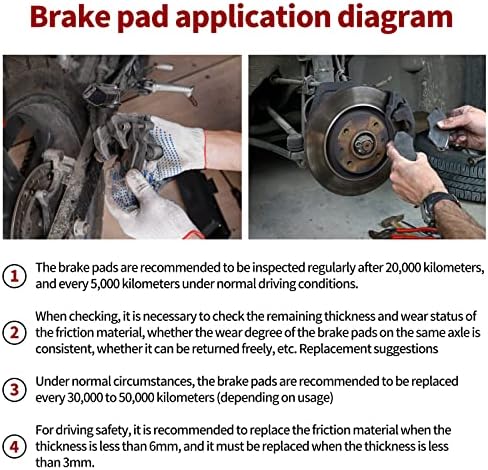 Brake pad application diagram

1 The brake pads are recommended to be inspected regularly after 20,000 kilometers, and every 5,000 kilometers under normal driving conditions.

2 When checking, it is necessary to check the remaining thickness and wear status of the friction material, whether the wear degree of the brake pads on the same axle is consistent, whether it can be returned freely, etc. Replacement suggestions

3 Under normal circumstances, the brake pads are recommended to be replaced every 30,000 to 50,000 kilometers (depending on usage)

4 For driving safety, it is recommended to replace the friction material when the thickness is less than 6mm, and it must be replaced when the thickness is less than 3mm.