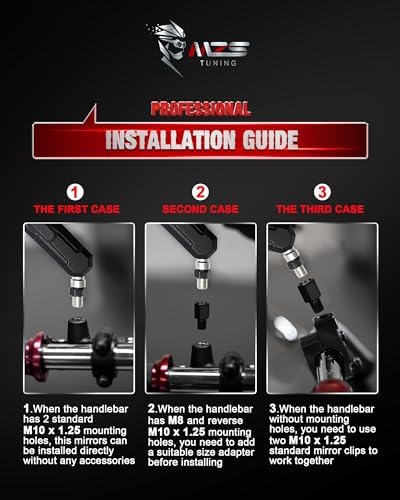 MZS TUNING

PROFESSIONAL

INSTALLATION GUIDE

1
THE FIRST CASE

2
SECOND CASE

3
THE THIRD CASE

1.When the handlebar has 2 standard M10 x 1.25 mounting holes, this mirrors can be installed directly without any accessories

2.When the handlebar has M8 and reverse M10 x 1.25 mounting holes, you need to add a suitable size adapter before installing

3.When the handlebar without mounting holes, you need to use two M10 x 1.25 standard mirror clips to work together