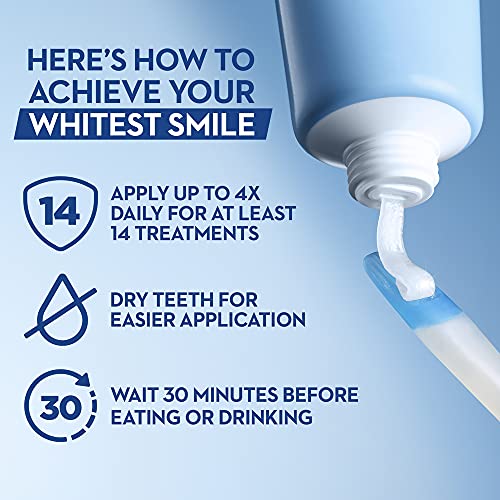 HERE'S HOW TO ACHIEVE YOUR WHITEST SMILE

14

APPLY UP TO 4X DAILY FOR AT LEAST 14 TREATMENTS

DRY TEETH FOR EASIER APPLICATION

30

WAIT 30 MINUTES BEFORE EATING OR DRINKING