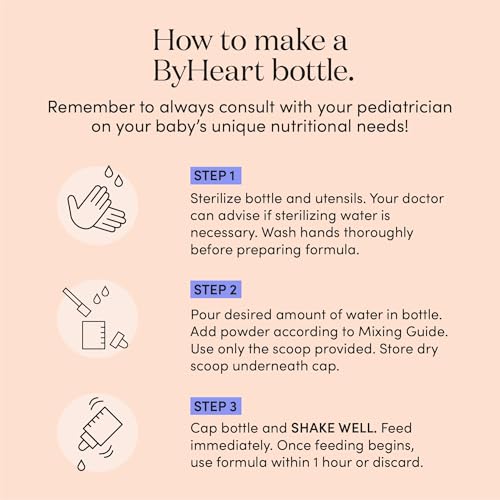 How to make a ByHeart bottle.

Remember to always consult with your pediatrician on your baby's unique nutritional needs!

STEP 1

Sterilize bottle and utensils. Your doctor can advise if sterilizing water is necessary. Wash hands thoroughly before preparing formula.

STEP 2

Pour desired amount of water in bottle. Add powder according to Mixing Guide. Use only the scoop provided. Store dry scoop underneath cap.

STEP 3

Cap bottle and SHAKE WELL. Feed immediately. Once feeding begins, use formula within 1 hour or discard.