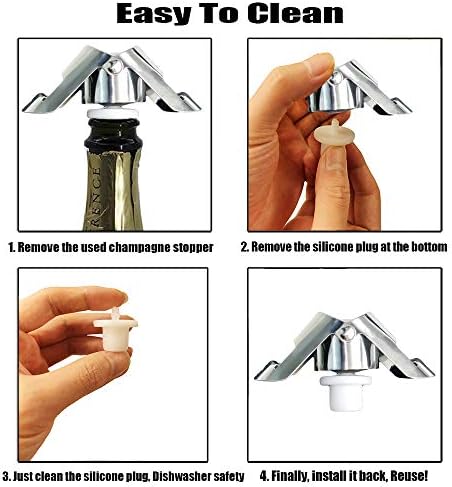 Easy To Clean

RENCE

1. Remove the used champagne stopper

2. Remove the silicone plug at the bottom

3. Just clean the silicone plug, Dishwasher safety

4. Finally, install it back, Reuse!